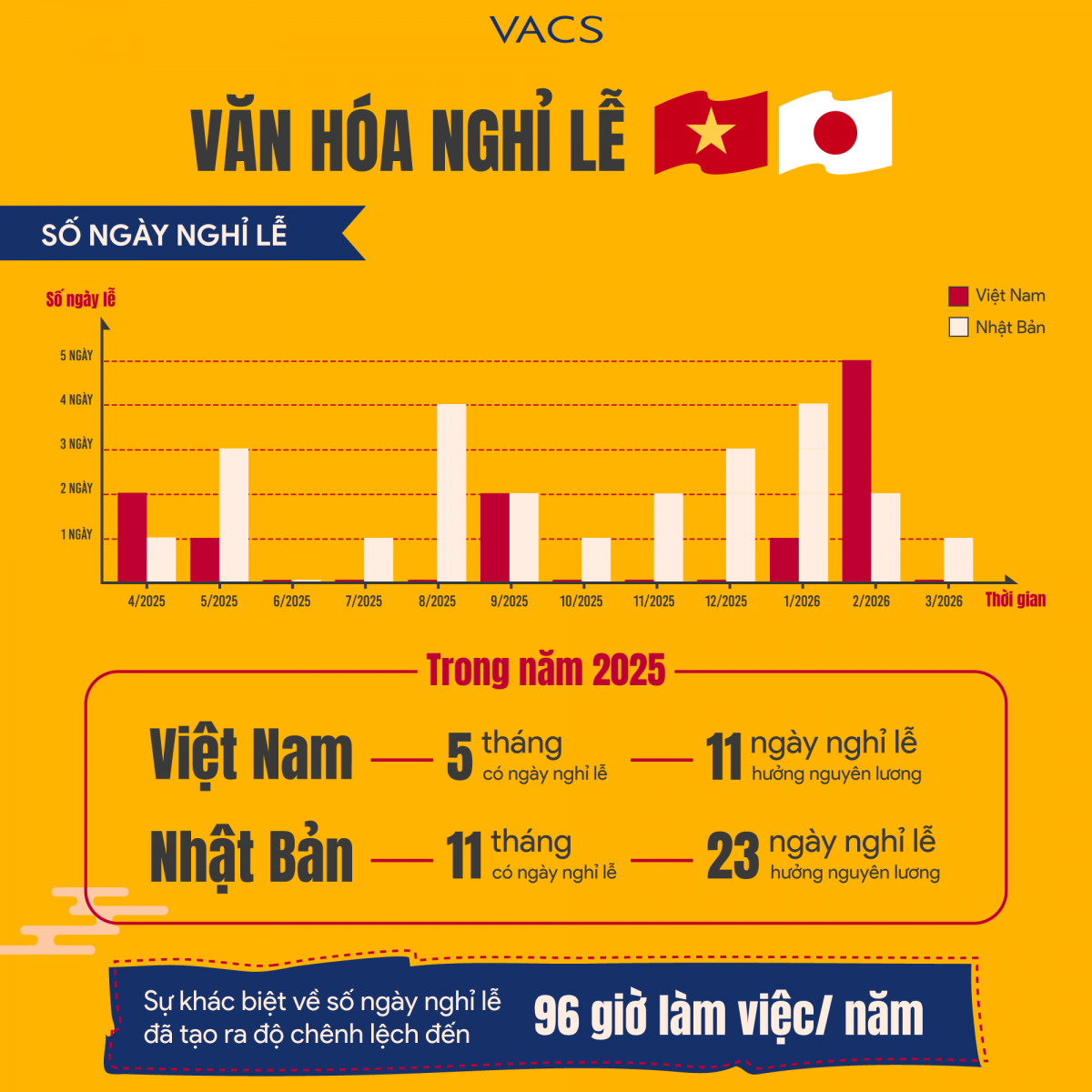 VACS

VĂN HÓA NGHỈ LỄ

SỐ NGÀY NGHỈ LỄ

Số ngày lễ

Việt Nam
Nhật Bản

5 NGÀY
4 NGÀY
3 NGÀY
2 NGÀY
1 NGÀY

4/2025 5/2025 6/2025 7/2025 8/2025 9/2025 10/2025 11/2025 12/2025 1/2026 2/2026 3/2026 Thời gian

Trong năm 2025

Việt Nam — 5 tháng có ngày nghỉ lễ — 11 ngày nghỉ lễ hưởng nguyên lương

Nhật Bản — 11 tháng có ngày nghỉ lễ — 23 ngày nghỉ lễ hưởng nguyên lương

Sự khác biệt về số ngày nghỉ lễ đã tạo ra độ chênh lệch đến 96 giờ làm việc/ năm