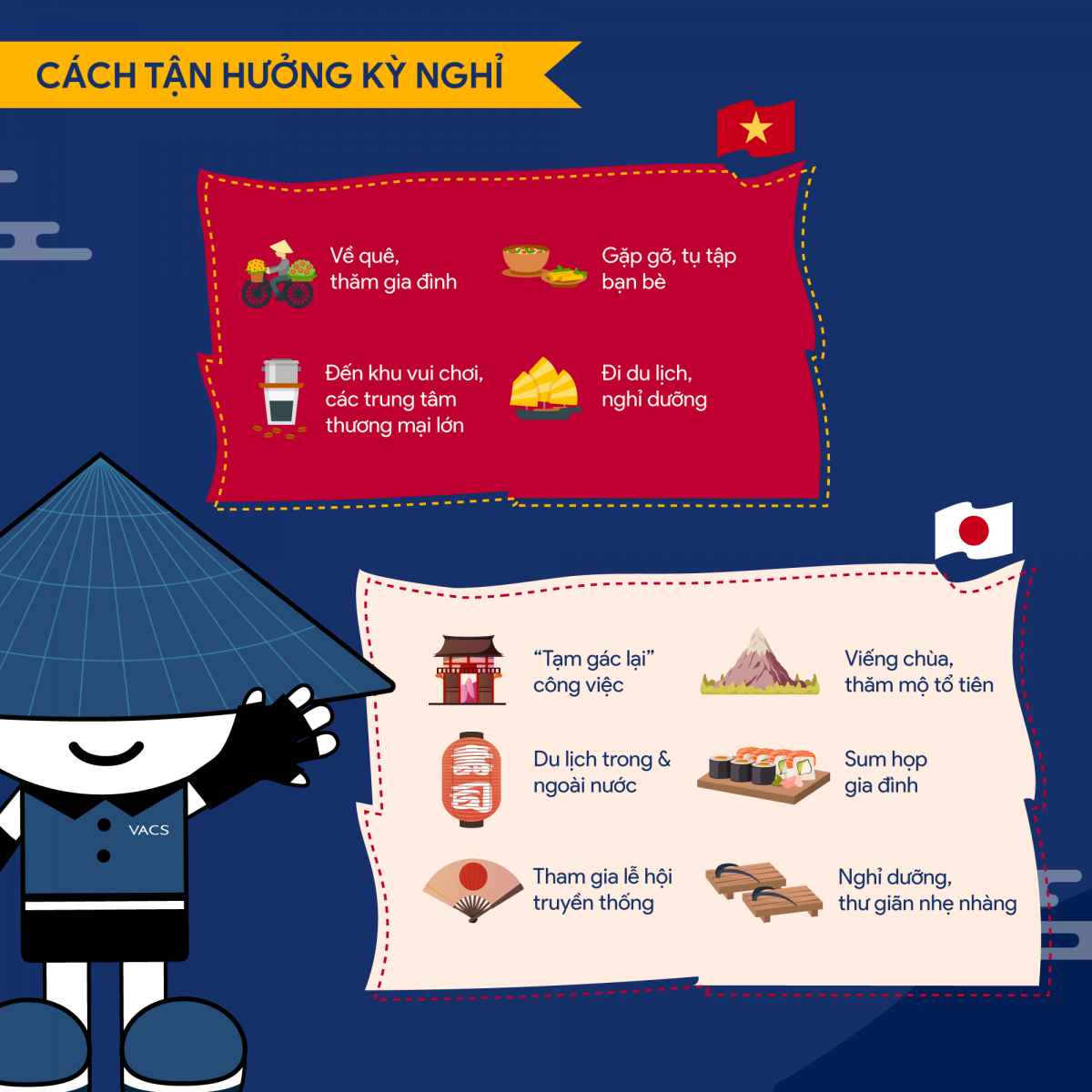 CÁCH TẬN HƯỞNG KỲ NGHỈ

Về quê, thăm gia đình

Gặp gỡ, tụ tập bạn bè

Đến khu vui chơi, các trung tâm thương mại lớn

Đi du lịch, nghỉ dưỡng

VACS

"Tạm gác lại" công việc

Viếng chùa, thăm mộ tổ tiên

Du lịch trong & ngoài nước

Sum họp gia đình

Tham gia lễ hội truyền thống

Nghỉ dưỡng, thư giãn nhẹ nhàng